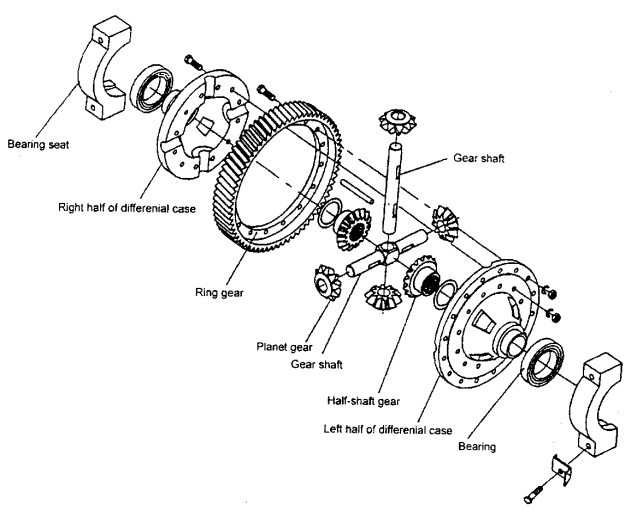 Bearing seat

Right half of differenial case

Gear shaft

Ring gear

Planet gear

Gear shaft

Half-shaft gear

Left half of differenial case

Bearing